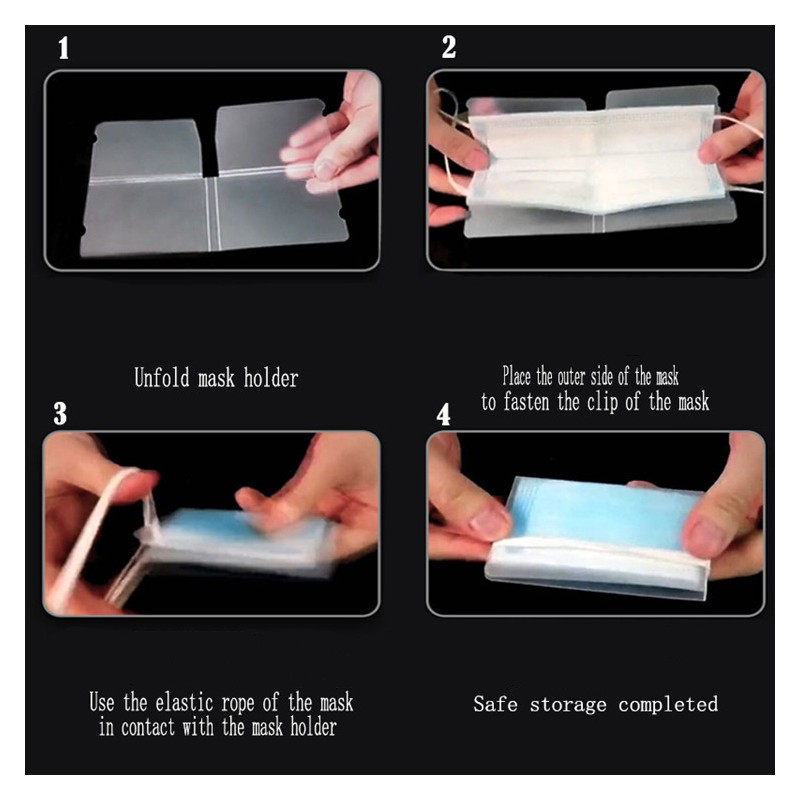 1

Unfold mask holder

2

Place the outer side of the mask to fasten the clip of the mask

3

Use the elastic rope of the mask in contact with the mask holder

4

Safe storage completed